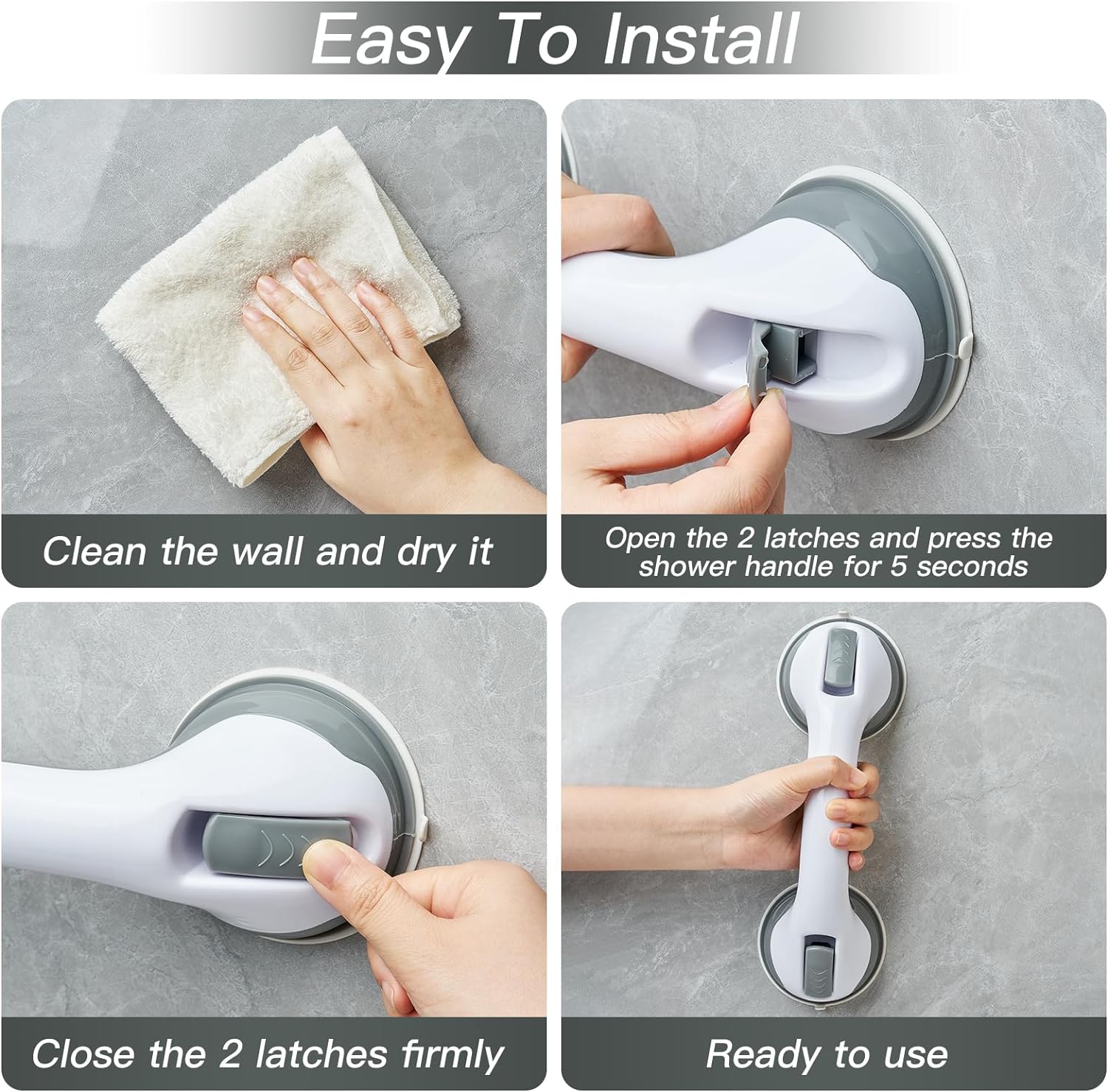 Easy To Install

Clean the wall and dry it

Open the 2 latches and press the shower handle for 5 seconds

Close the 2 latches firmly

Ready to use